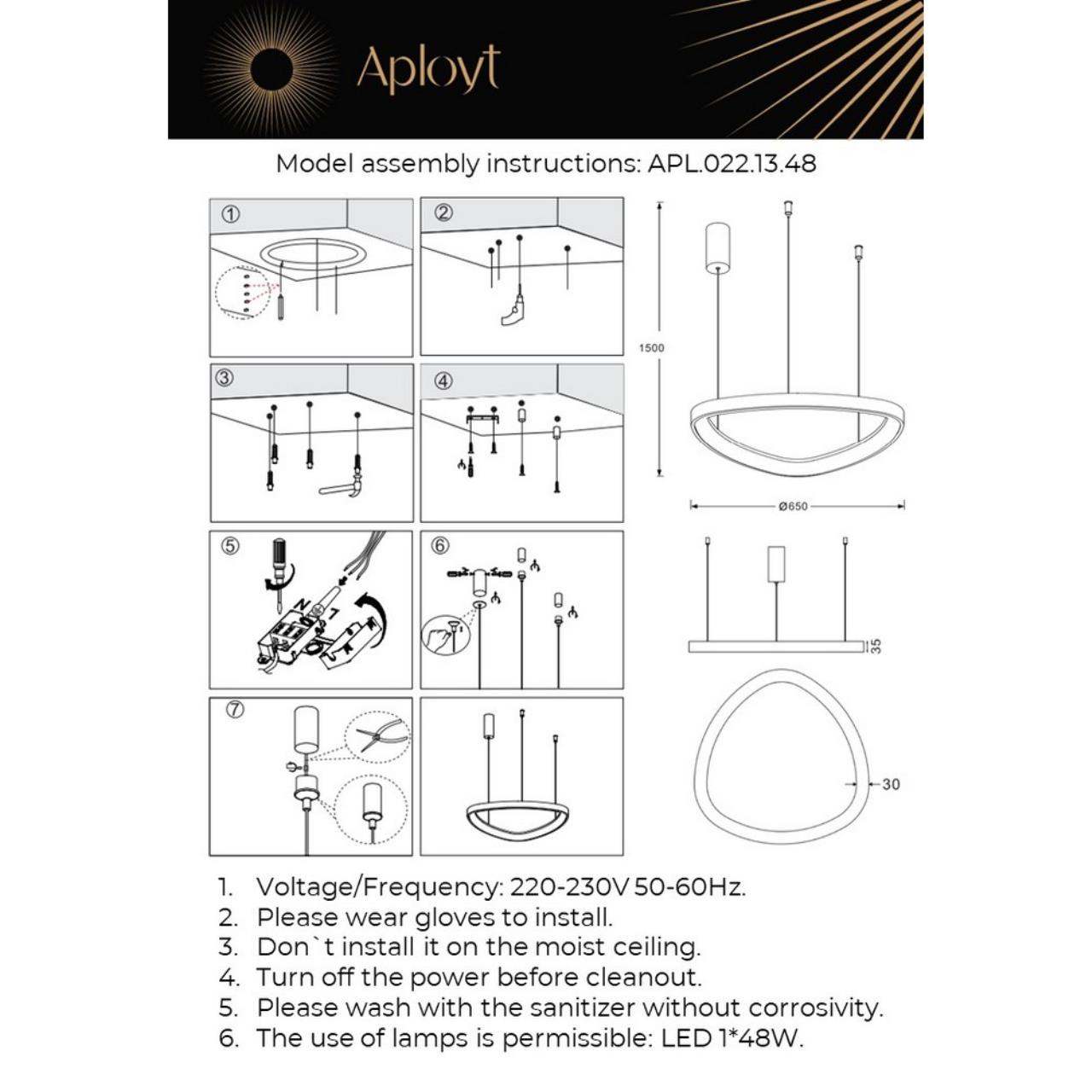 Aployt

Model assembly instructions: APL.022.13.48

①

②

③

④

⑤

N L

⑥

⑦

1500

Ø650

35

30

1. Voltage/Frequency: 220-230V 50-60Hz.
2. Please wear gloves to install.
3. Don`t install it on the moist ceiling.
4. Turn off the power before cleanout.
5. Please wash with the sanitizer without corrosivity.
6. The use of lamps is permissible: LED 1*48W.