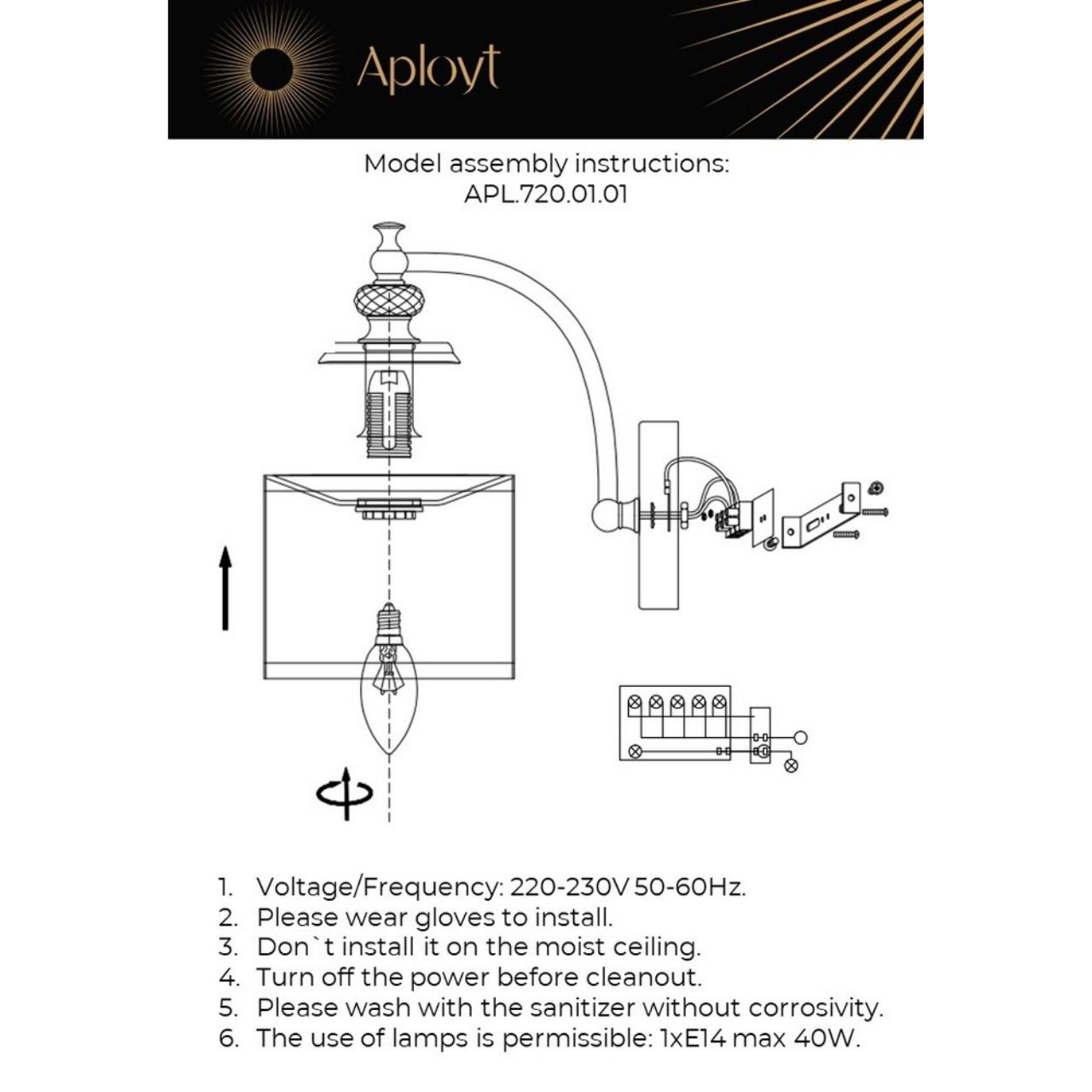 Aployt

Model assembly instructions:
APL.720.01.01

1. Voltage/Frequency: 220-230V 50-60Hz.
2. Please wear gloves to install.
3. Don`t install it on the moist ceiling.
4. Turn off the power before cleanout.
5. Please wash with the sanitizer without corrosivity.
6. The use of lamps is permissible: 1xE14 max 40W.