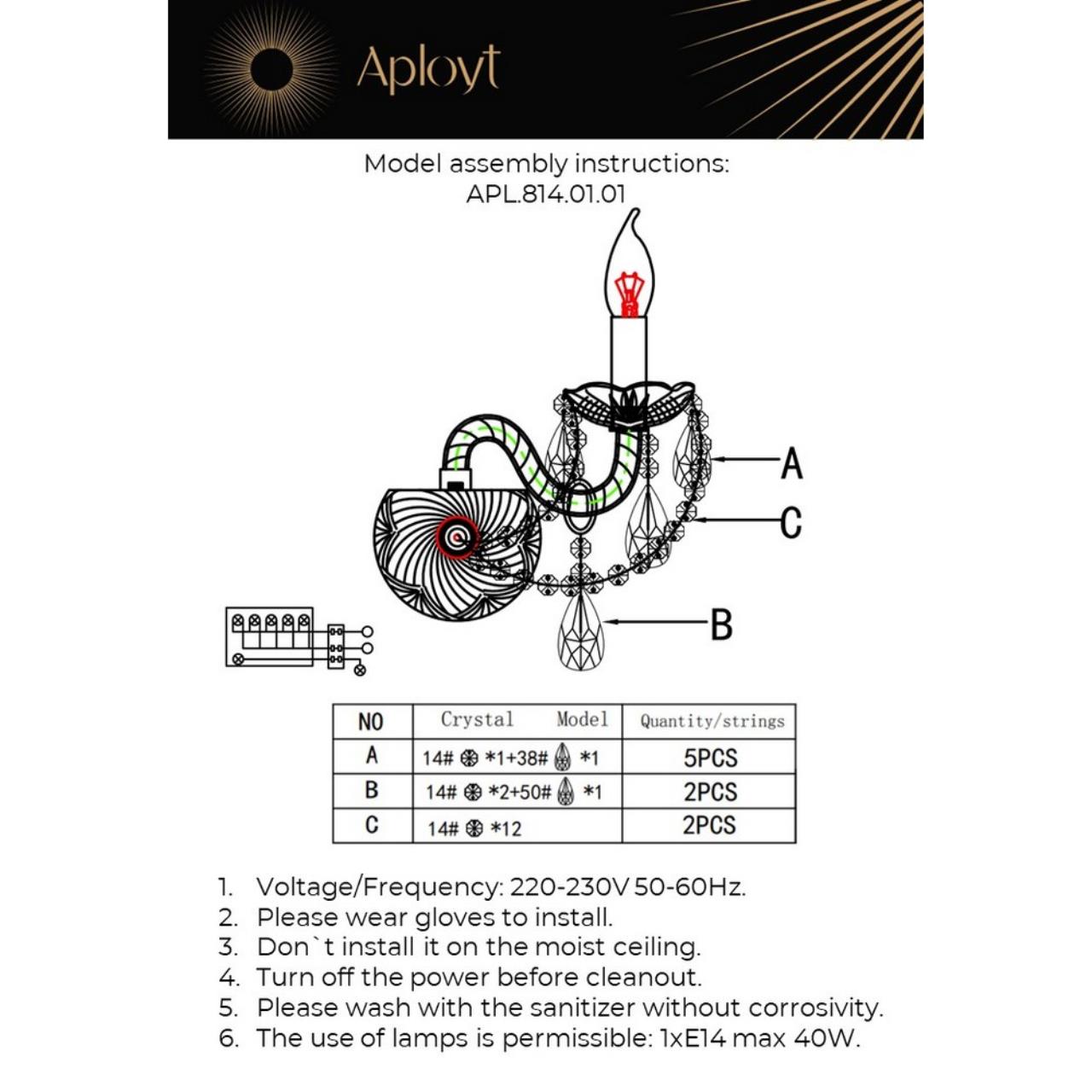 Aployt

Model assembly instructions:
APL.814.01.01

A
C
B

| NO | Crystal Model | Quantity/strings |
|---|---|---|
| A | 14# *1+38# *1 | 5PCS |
| B | 14# *2+50# *1 | 2PCS |
| C | 14# *12 | 2PCS |

1. Voltage/Frequency: 220-230V 50-60Hz.
2. Please wear gloves to install.
3. Don`t install it on the moist ceiling.
4. Turn off the power before cleanout.
5. Please wash with the sanitizer without corrosivity.
6. The use of lamps is permissible: 1xE14 max 40W.