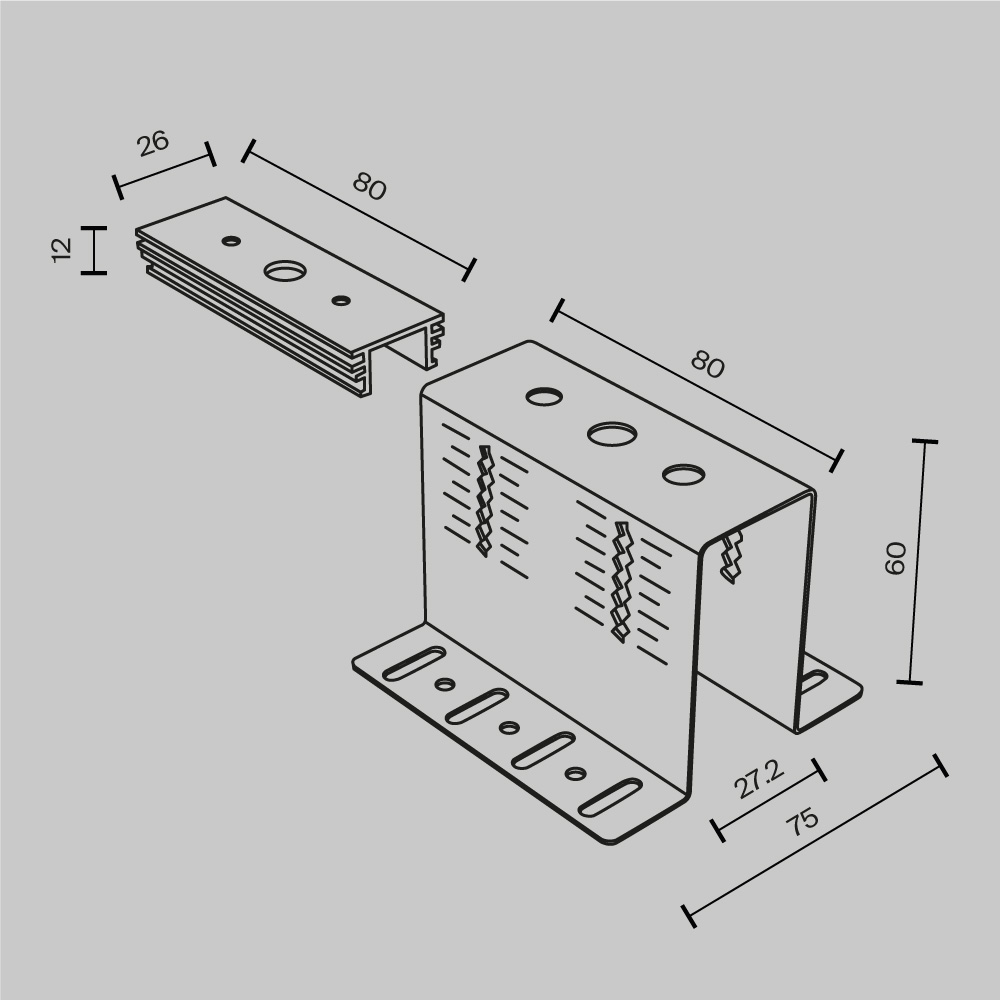 26
80
12
80
60
27.2
75