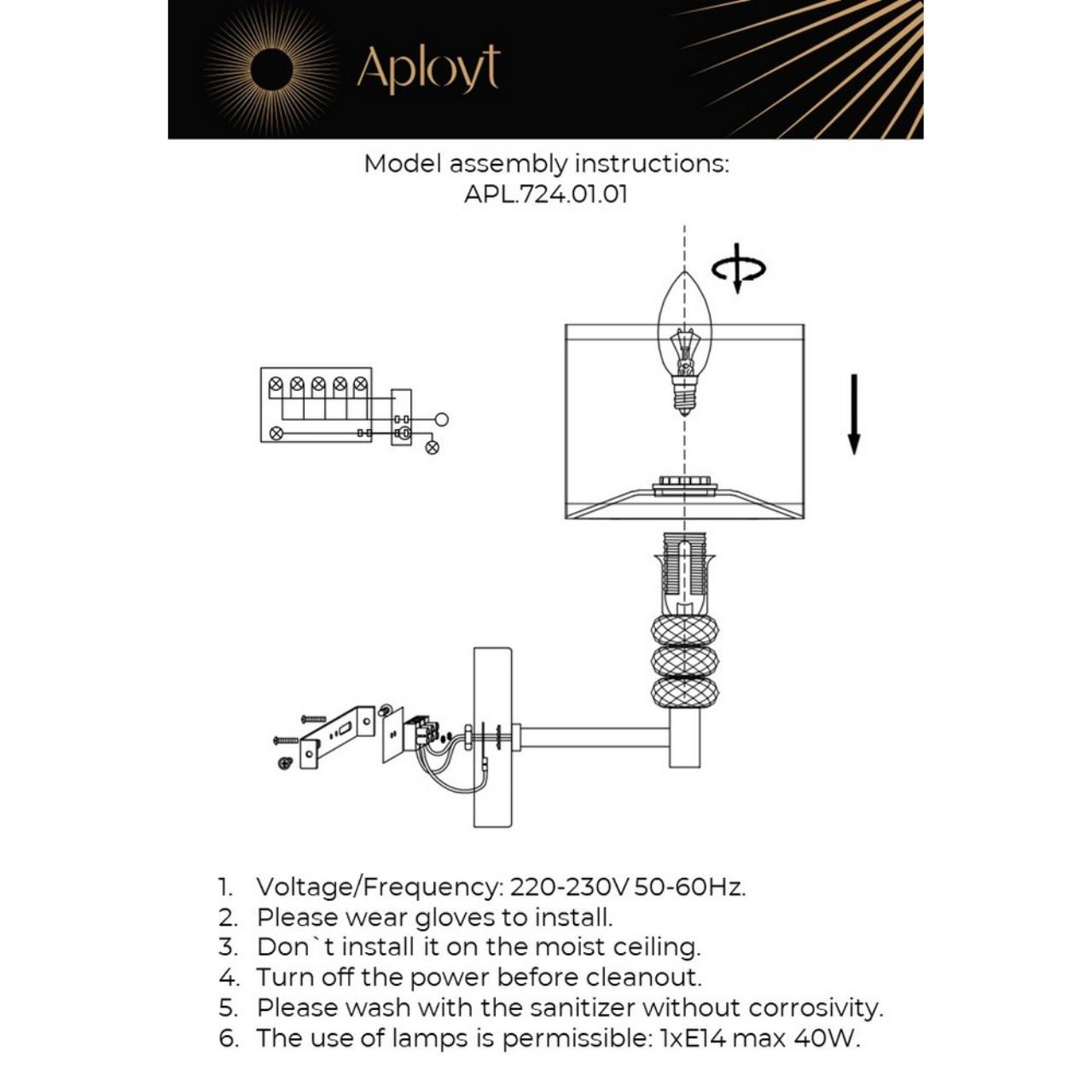 Aployt

Model assembly instructions:
APL.724.01.01

1. Voltage/Frequency: 220-230V 50-60Hz.
2. Please wear gloves to install.
3. Don`t install it on the moist ceiling.
4. Turn off the power before cleanout.
5. Please wash with the sanitizer without corrosivity.
6. The use of lamps is permissible: 1xE14 max 40W.