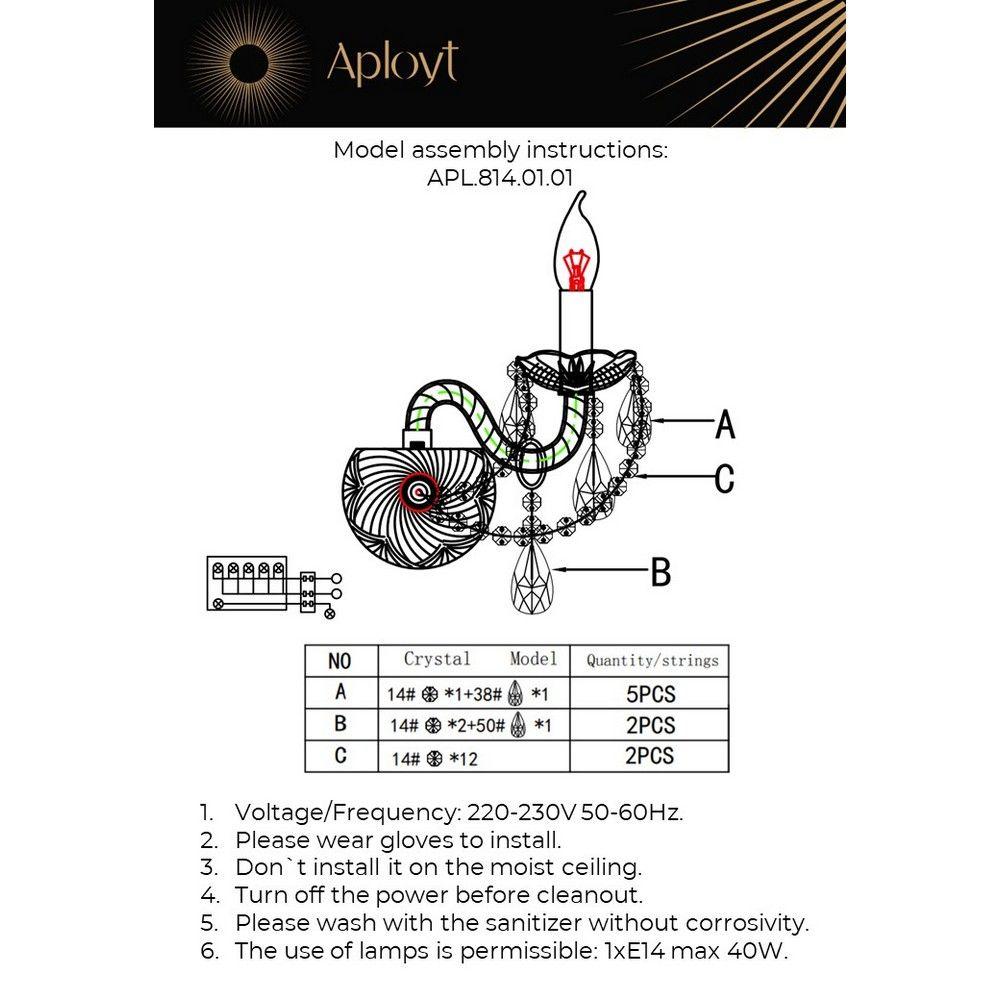 Aployt

Model assembly instructions:
APL.814.01.01

A

C

B

| NO | Crystal Model | Quantity/strings |
|---|---|---|
| A | 14# *1+38# *1 | 5PCS |
| B | 14# *2+50# *1 | 2PCS |
| C | 14# *12 | 2PCS |

1. Voltage/Frequency: 220-230V 50-60Hz.
2. Please wear gloves to install.
3. Don`t install it on the moist ceiling.
4. Turn off the power before cleanout.
5. Please wash with the sanitizer without corrosivity.
6. The use of lamps is permissible: 1xE14 max 40W.