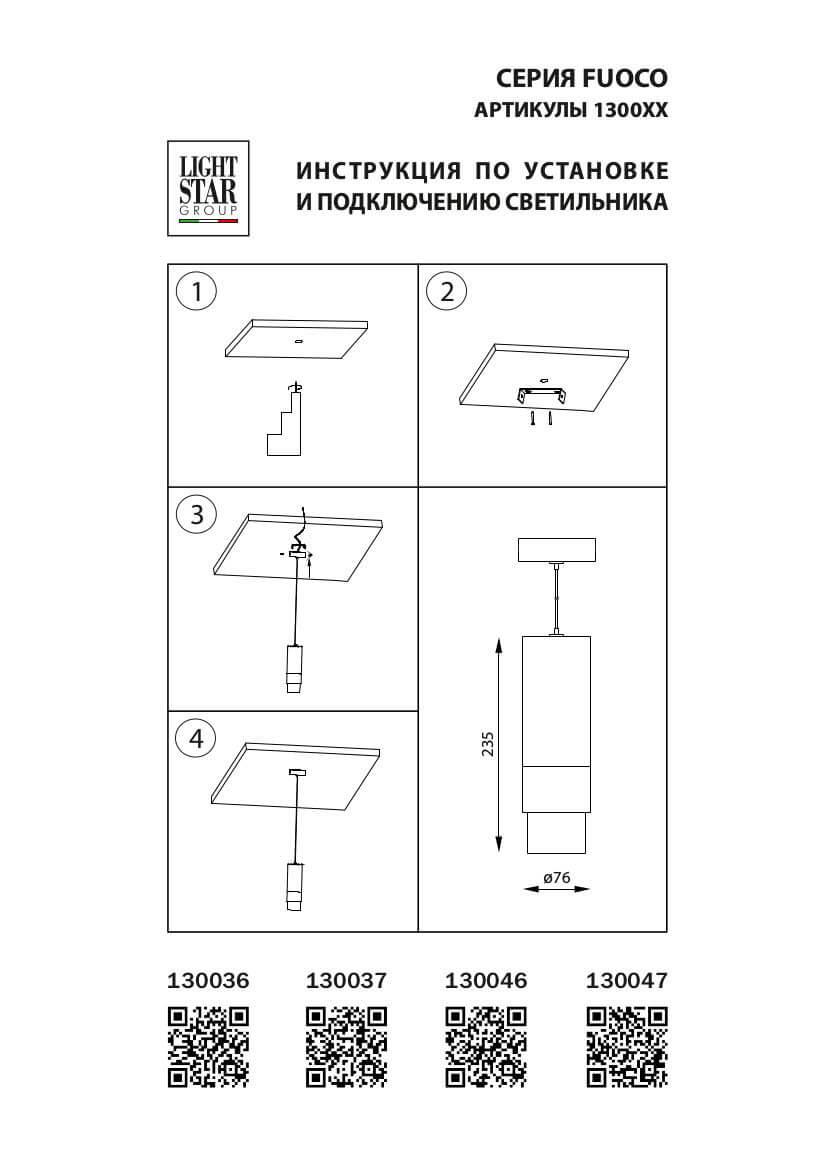 СЕРИЯ FUOCO
АРТИКУЛЫ 1300XX

LIGHT STAR GROUP

ИНСТРУКЦИЯ ПО УСТАНОВКЕ
И ПОДКЛЮЧЕНИЮ СВЕТИЛЬНИКА

1

2

3

4

235

ø76

130036 130037 130046 130047