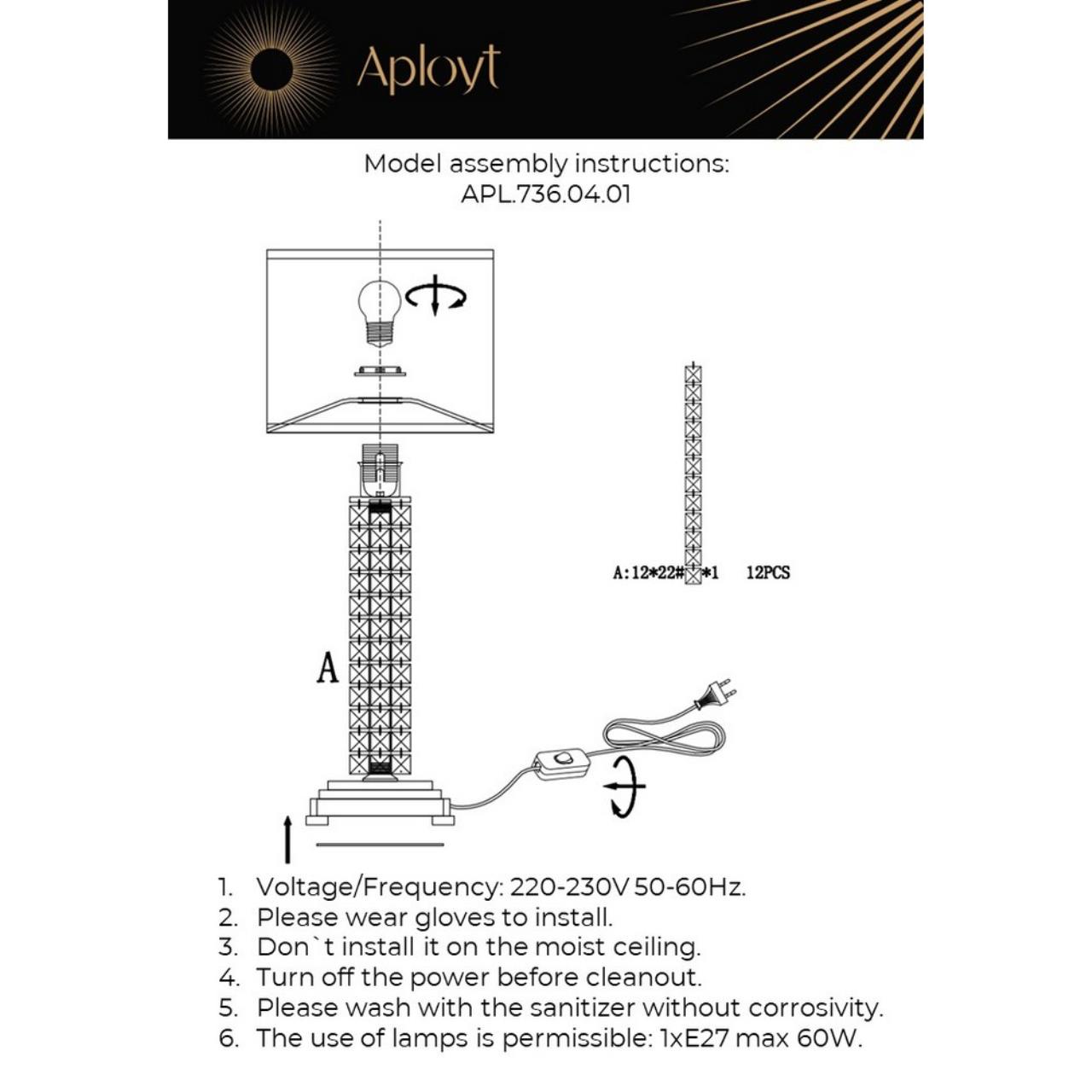 Aployt

Model assembly instructions:
APL.736.04.01

A:12*22#*1 12PCS

A

1. Voltage/Frequency: 220-230V 50-60Hz.
2. Please wear gloves to install.
3. Don`t install it on the moist ceiling.
4. Turn off the power before cleanout.
5. Please wash with the sanitizer without corrosivity.
6. The use of lamps is permissible: 1xE27 max 60W.