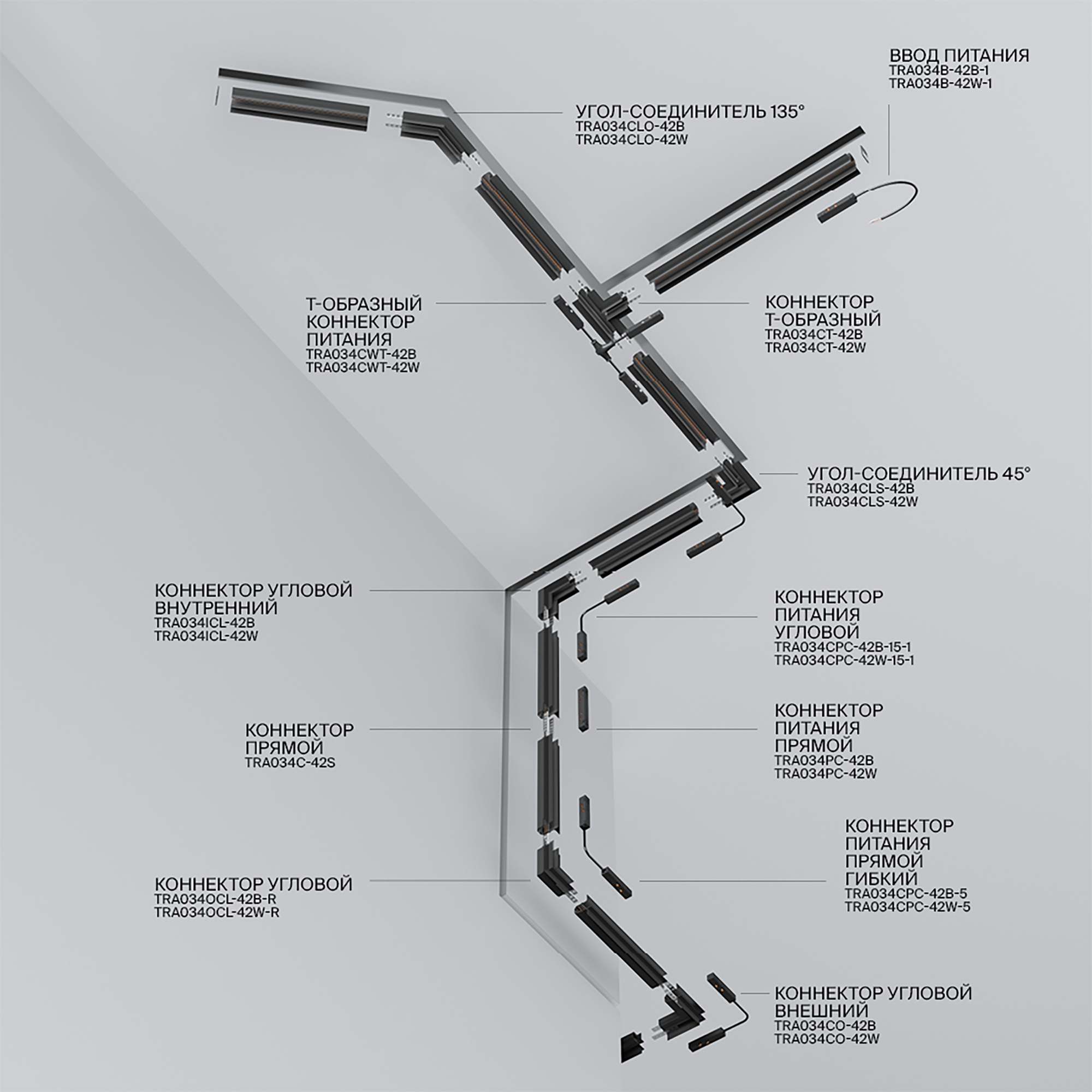 ВВОД ПИТАНИЯ
TRA034B-42B-1
TRA034B-42W-1

УГОЛ-СОЕДИНИТЕЛЬ 135°
TRA034CLO-42B
TRA034CLO-42W

Т-ОБРАЗНЫЙ КОННЕКТОР ПИТАНИЯ
TRA034CWT-42B
TRA034CWT-42W

КОННЕКТОР Т-ОБРАЗНЫЙ
TRA034CT-42B
TRA034CT-42W

УГОЛ-СОЕДИНИТЕЛЬ 45°
TRA034CLS-42B
TRA034CLS-42W

КОННЕКТОР УГЛОВОЙ ВНУТРЕННИЙ
TRA034ICL-42B
TRA034ICL-42W

КОННЕКТОР ПИТАНИЯ УГЛОВОЙ
TRA034CPC-42B-15-1
TRA034CPC-42W-15-1

КОННЕКТОР ПРЯМОЙ
TRA034C-42S

КОННЕКТОР ПИТАНИЯ ПРЯМОЙ
TRA034PC-42B
TRA034PC-42W

КОННЕКТОР ПИТАНИЯ ПРЯМОЙ ГИБКИЙ
TRA034CPC-42B-5
TRA034CPC-42W-5

КОННЕКТОР УГЛОВОЙ
TRA034OCL-42B-R
TRA034OCL-42W-R

КОННЕКТОР УГЛОВОЙ ВНЕШНИЙ
TRA034CO-42B
TRA034CO-42W